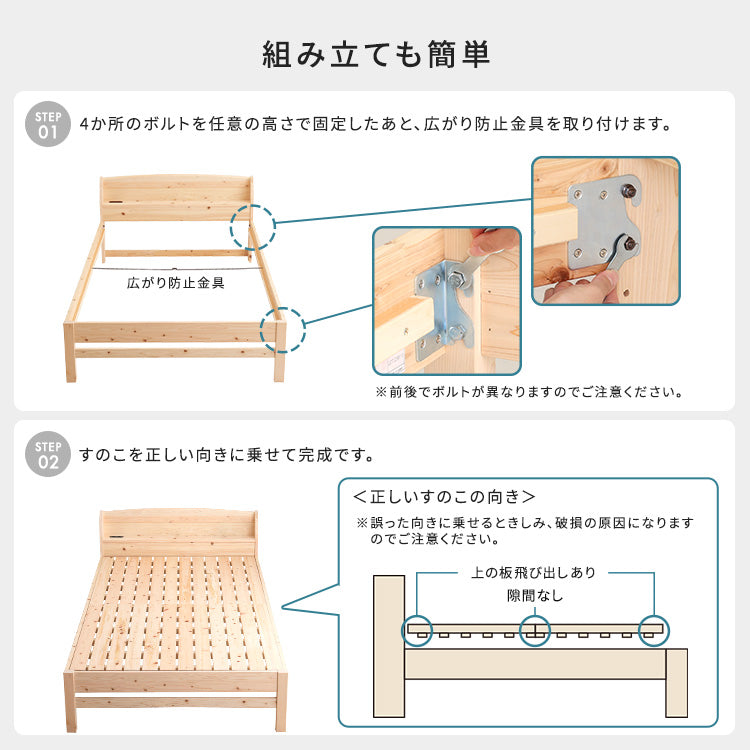 組み立ても簡単

STEP 01

4か所のボルトを任意の高さで固定したあと、広がり防止金具を取り付けます。

広がり防止金具

※前後でボルトが異なりますのでご注意ください。

STEP 02

すのこを正しい向きに乗せて完成です。

＜正しいすのこの向き＞

※誤った向きに乗せるときしみ、破損の原因になりますのでご注意ください。

上の板飛び出しあり

隙間なし