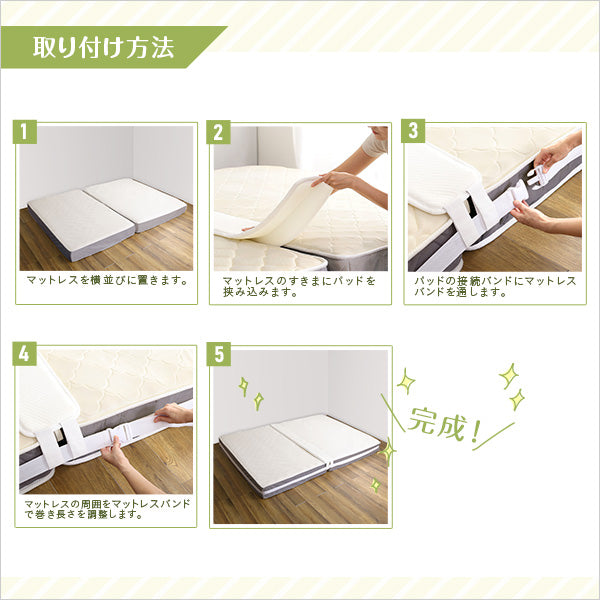 取り付け方法

1
マットレスを横並びに置きます。

2
マットレスのすきまにパッドを挟み込みます。

3
パッドの接続バンドにマットレスバンドを通します。

4
マットレスの周囲をマットレスバンドで巻き長さを調整します。

5

完成！