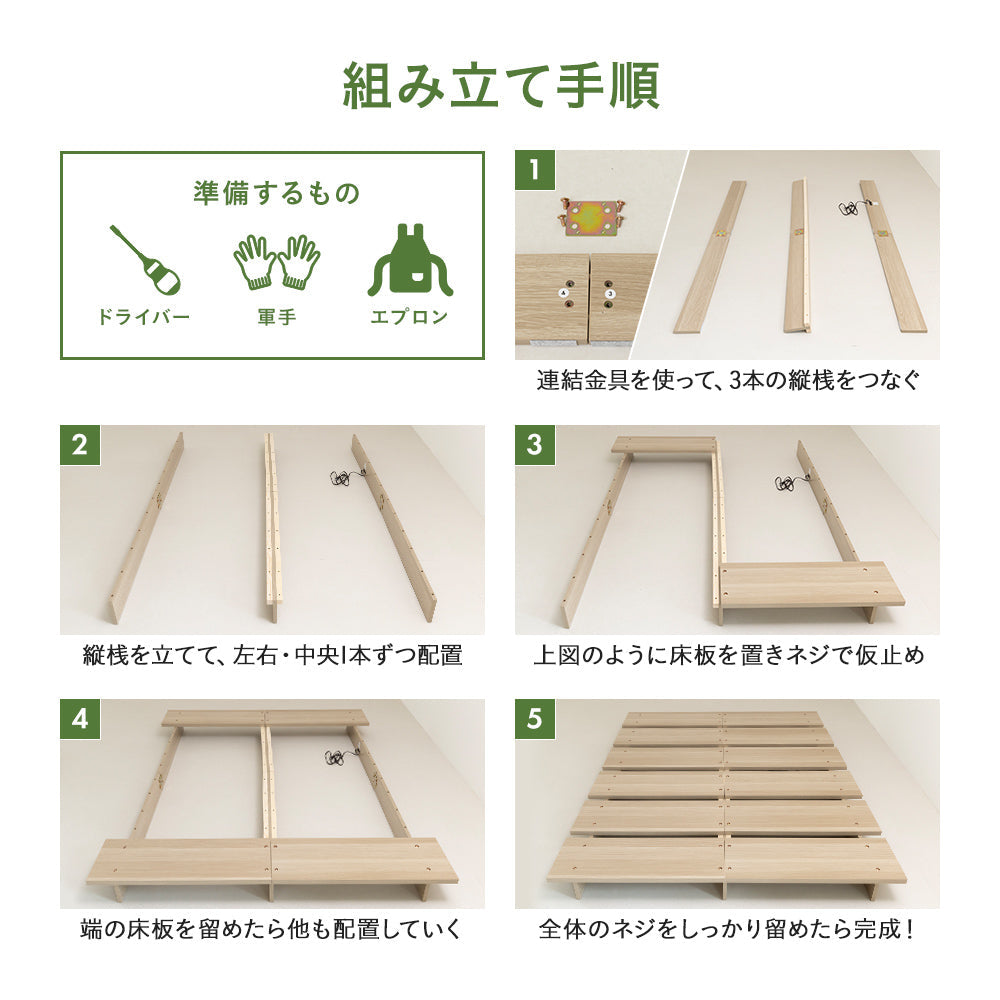 組み立て手順

準備するもの

ドライバー

軍手

エプロン

1

4

3

連結金具を使って、3本の縦桟をつなぐ

2

縦桟を立てて、左右・中央1本ずつ配置

3

上図のように床板を置きネジで仮止め

4

端の床板を留めたら他も配置していく

5

全体のネジをしっかり留めたら完成！