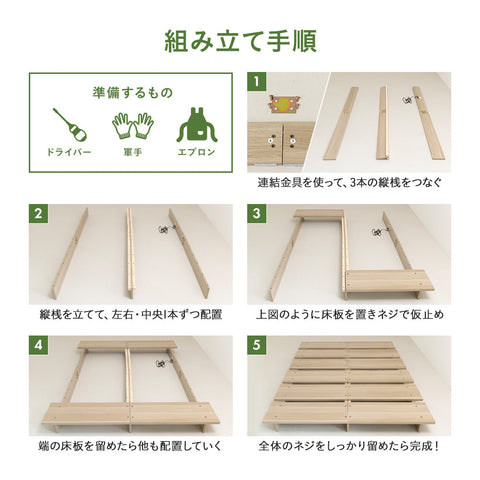 組み立て手順

準備するもの

ドライバー

軍手

エプロン

1

連結金具を使って、3本の縦桟をつなぐ

2

縦桟を立てて、左右・中央1本ずつ配置

3

上図のように床板を置きネジで仮止め

4

端の床板を留めたら他も配置していく

5

全体のネジをしっかり留めたら完成！