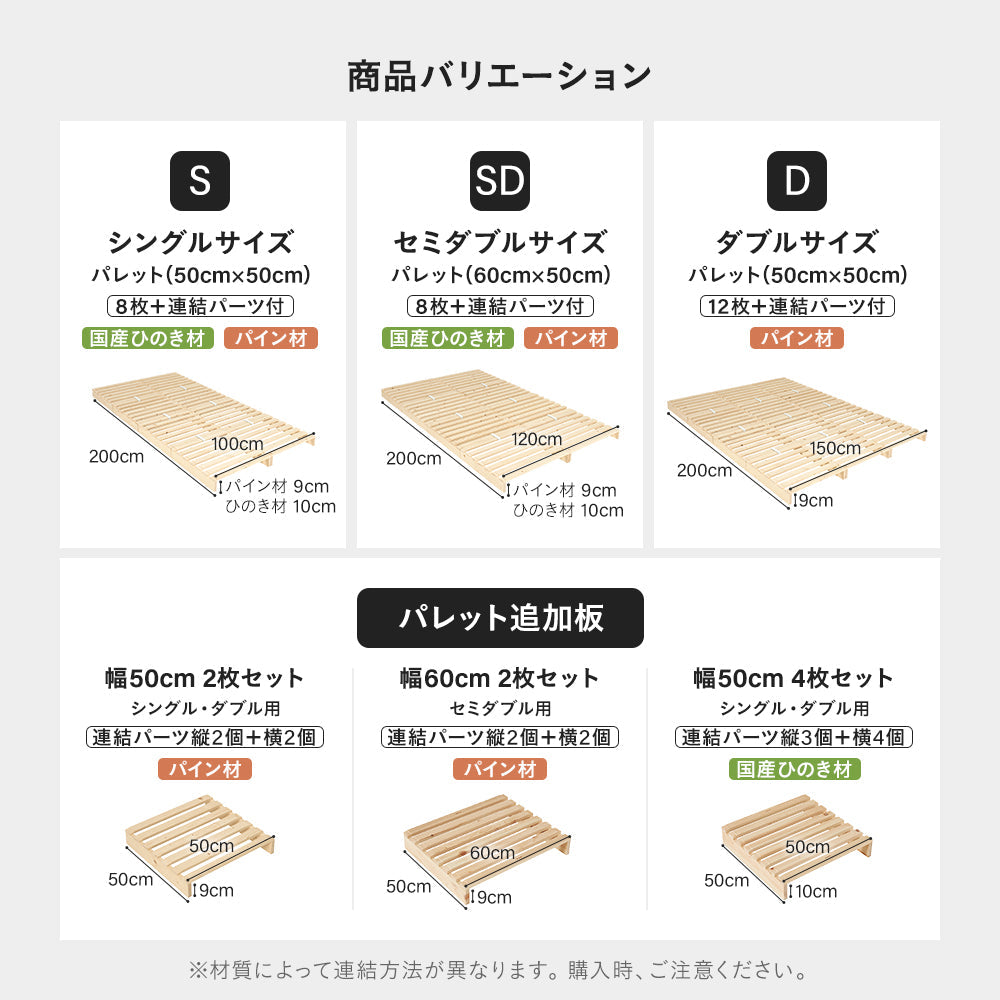 商品バリエーション

S
シングルサイズ
パレット(50cm×50cm)
8枚+連結パーツ付
国産ひのき材 パイン材
200cm
100cm
パイン材 9cm
ひのき材 10cm

SD
セミダブルサイズ
パレット(60cm×50cm)
8枚+連結パーツ付
国産ひのき材 パイン材
200cm
120cm
パイン材 9cm
ひのき材 10cm

D
ダブルサイズ
パレット(50cm×50cm)
12枚+連結パーツ付
パイン材
200cm
150cm
9cm

パレット追加板

幅50cm 2枚セット
シングル・ダブル用
連結パーツ縦2個+横2個
パイン材
50cm
50cm
9cm

幅60cm 2枚セット
セミダブル用
連結パーツ縦2個+横2個
パイン材
60cm
50cm
9cm

幅50cm 4枚セット
シングル・ダブル用
連結パーツ縦3個+横4個
国産ひのき材
50cm
50cm
10cm

※材質によって連結方法が異なります。購入時、ご注意ください。